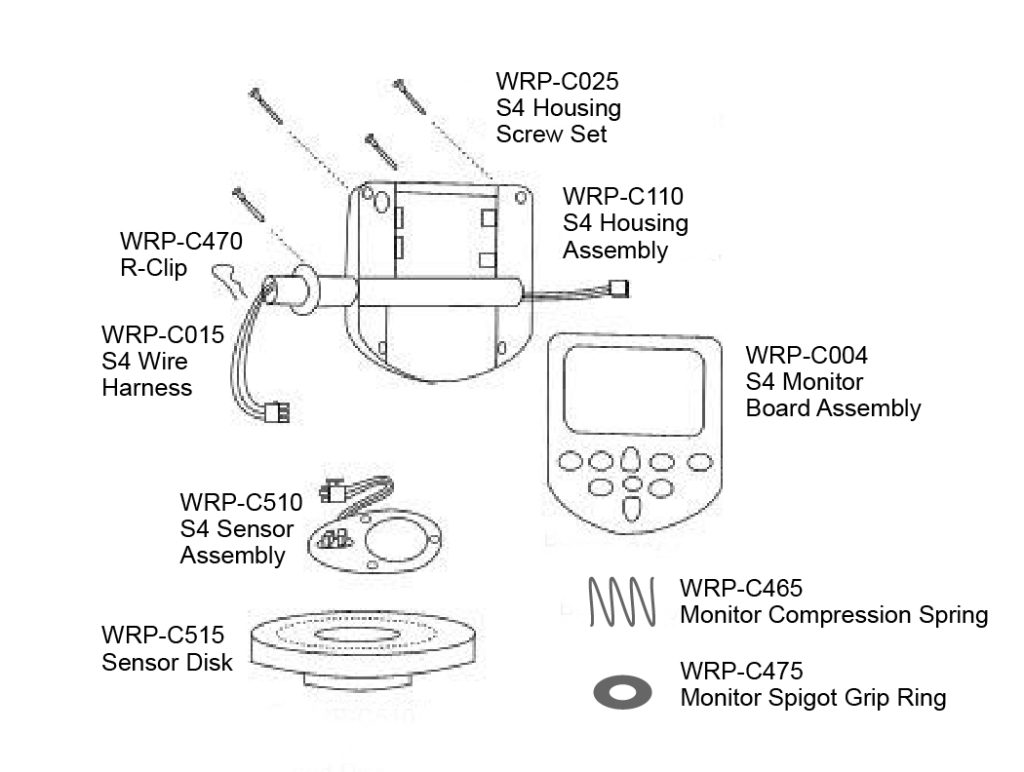 WRP-C025
S4 Housing
Screw Set

WRP-C110
S4 Housing
Assembly

WRP-C470
R-Clip

WRP-C015
S4 Wire
Harness

WRP-C004
S4 Monitor
Board Assembly

WRP-C510
S4 Sensor
Assembly

WRP-C465
Monitor Compression Spring

WRP-C515
Sensor Disk

WRP-C475
Monitor Spigot Grip Ring