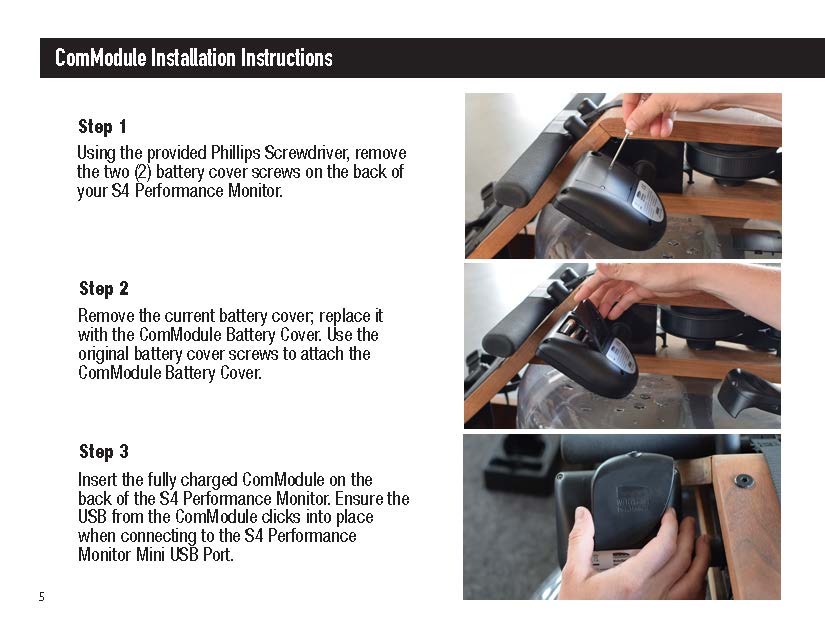 ComModule Installation Instructions

Step 1

Using the provided Phillips Screwdriver, remove the two (2) battery cover screws on the back of your S4 Performance Monitor.

Step 2

Remove the current battery cover; replace it with the ComModule Battery Cover. Use the original battery cover screws to attach the ComModule Battery Cover.

Step 3

Insert the fully charged ComModule on the back of the S4 Performance Monitor. Ensure the USB from the ComModule clicks into place when connecting to the S4 Performance Monitor Mini USB Port.

5