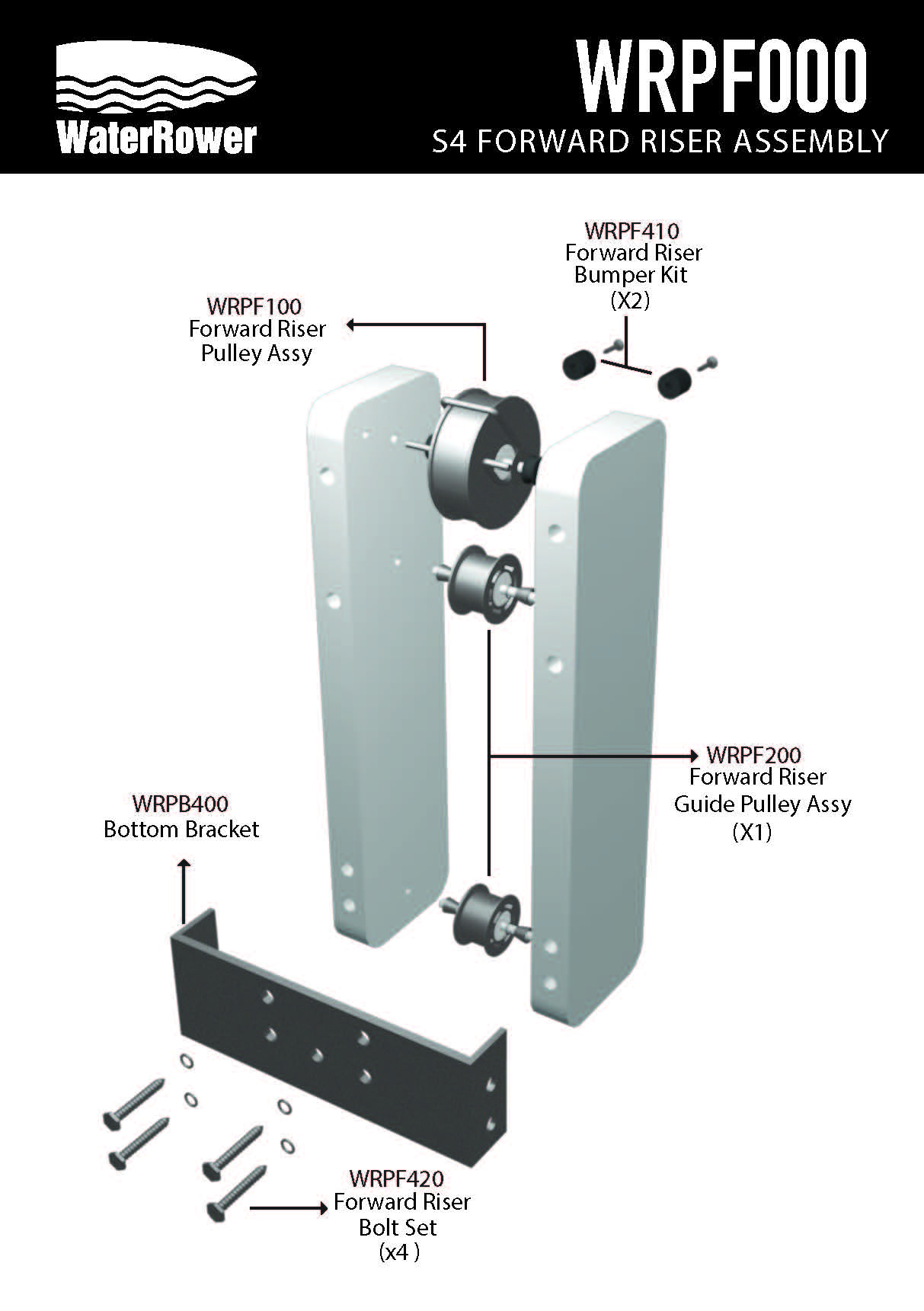 WaterRower

WRPF000
S4 FORWARD RISER ASSEMBLY

WRPF410
Forward Riser
Bumper Kit
(X2)

WRPF100
Forward Riser
Pulley Assy

WRPF200
Forward Riser
Guide Pulley Assy
(X1)

WRPB400
Bottom Bracket

WRPF420
Forward Riser
Bolt Set
(x4 )