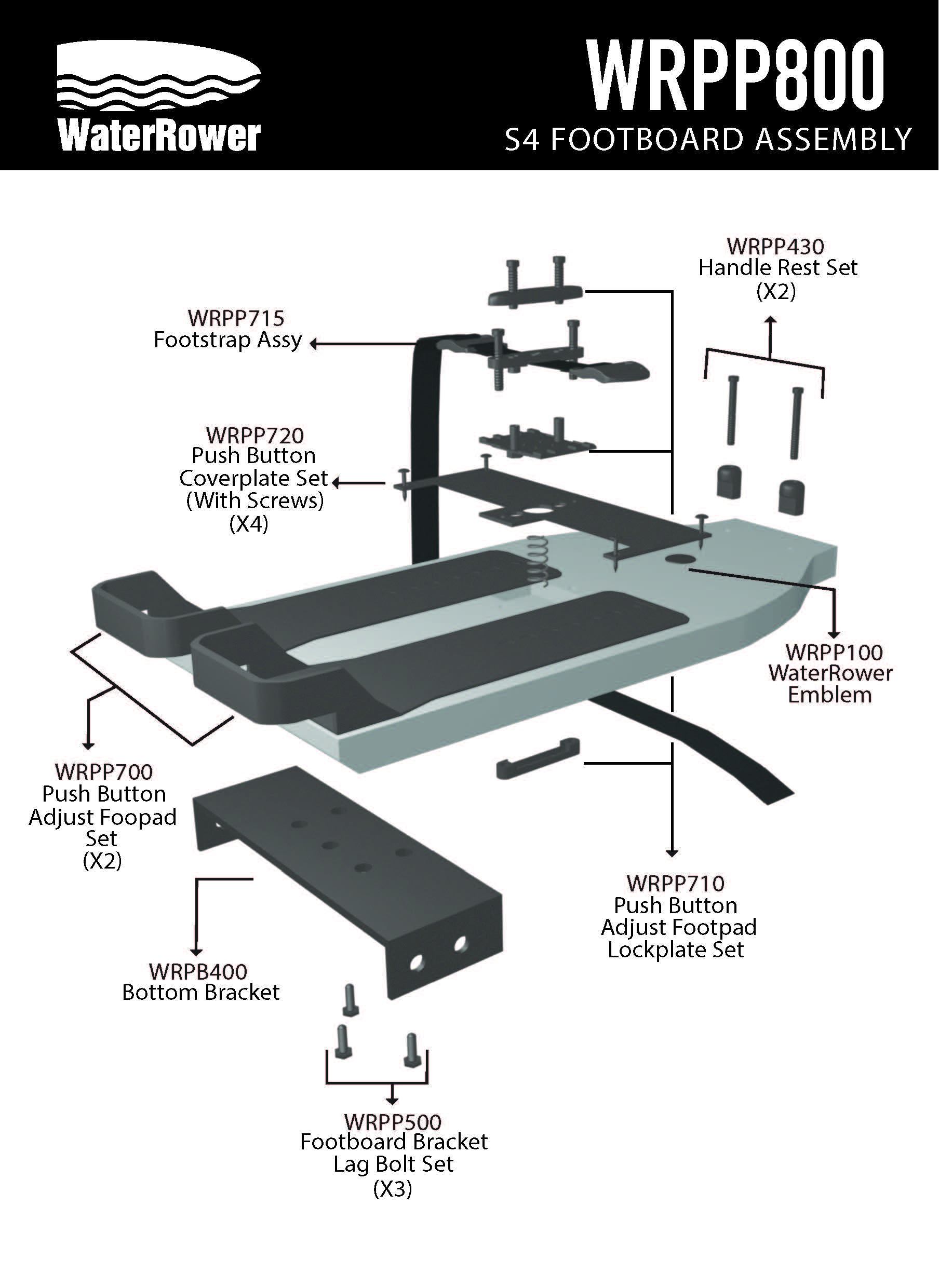 WaterRower

WRPP800
S4 FOOTBOARD ASSEMBLY

WRPP430
Handle Rest Set
(X2)

WRPP715
Footstrap Assy

WRPP720
Push Button
Coverplate Set
(With Screws)
(X4)

WRPP100
WaterRower
Emblem

WRPP700
Push Button
Adjust Foopad
Set
(X2)

WRPP710
Push Button
Adjust Footpad
Lockplate Set

WRPB400
Bottom Bracket

WRPP500
Footboard Bracket
Lag Bolt Set
(X3)