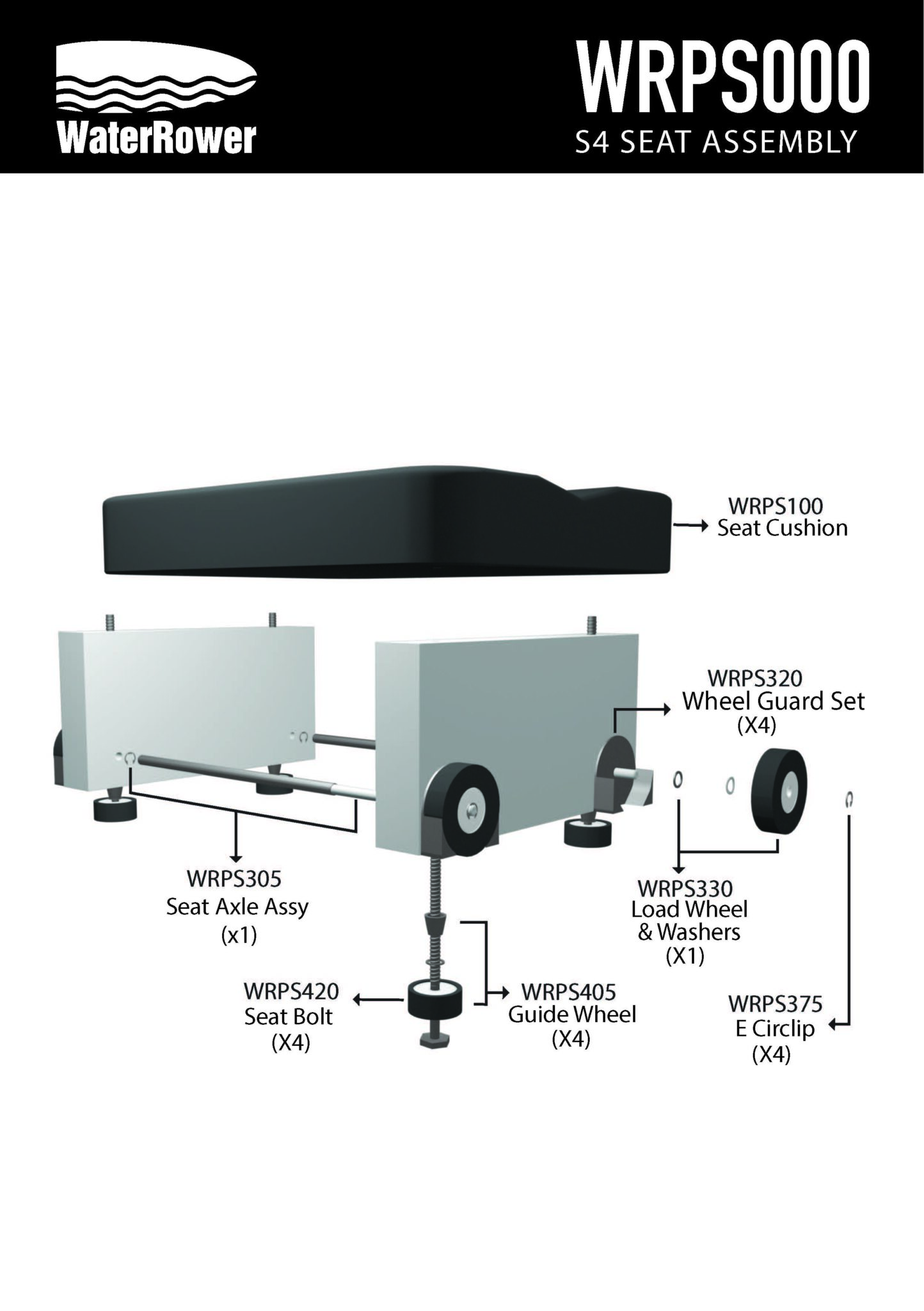 WaterRower

WRPS000
S4 SEAT ASSEMBLY

WRPS100
Seat Cushion

WRPS320
Wheel Guard Set
(X4)

WRPS305
Seat Axle Assy
(x1)

WRPS330
Load Wheel
& Washers
(X1)

WRPS420
Seat Bolt
(X4)

WRPS405
Guide Wheel
(X4)

WRPS375
E Circlip
(X4)