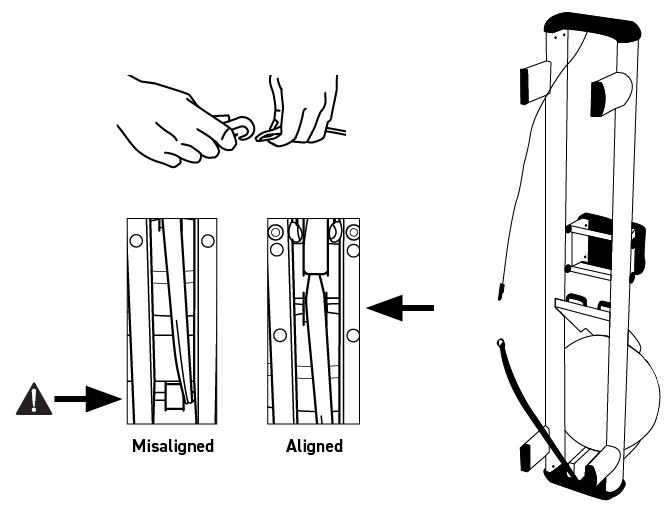 Misaligned

Aligned